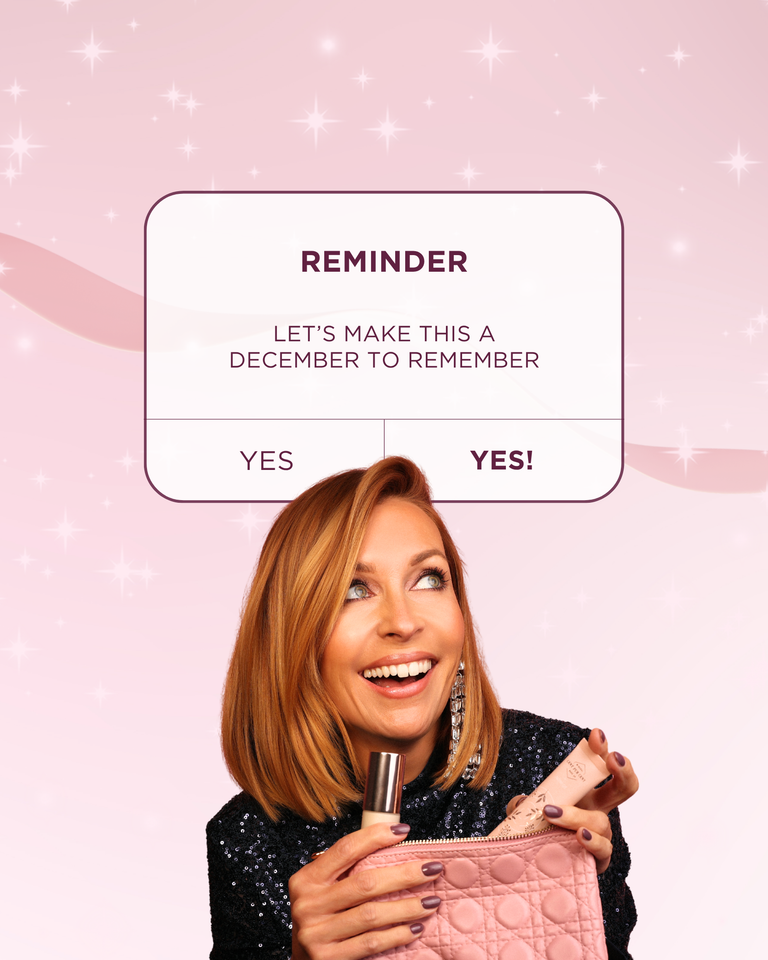 REMINDER

LET'S MAKE THIS A DECEMBER TO REMEMBER

YES

YES!