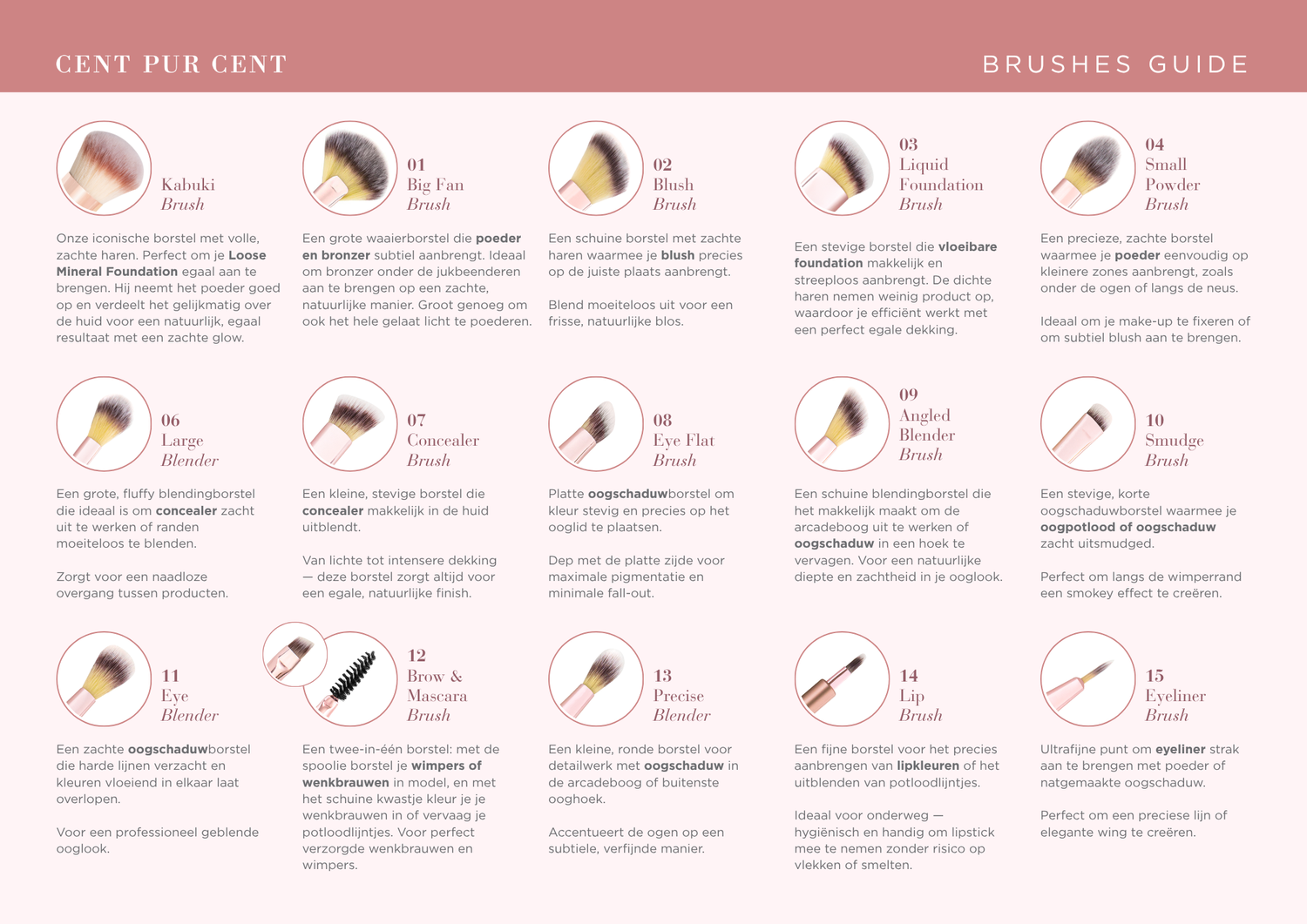 CENT PUR CENT

BRUSHES GUIDE

Kabuki
Brush

Onze iconische borstel met volle, zachte haren. Perfect om je Loose Mineral Foundation egaal aan te brengen. Hij neemt het poeder goed op en verdeelt het gelijkmatig over de huid voor een natuurlijk, egaal resultaat met een zachte glow.

01
Big Fan
Brush

Een grote waaierborstel die poeder en bronzer subtiel aanbrengt. Ideaal om bronzer onder de jukbeenderen aan te brengen op een zachte, natuurlijke manier. Groot genoeg om ook het hele gelaat licht te poederen.

02
Blush
Brush

Een schuine borstel met zachte haren waarmee je blush precies op de juiste plaats aanbrengt.

Blend moeiteloos uit voor een frisse, natuurlijke blos.

03
Liquid
Foundation
Brush

Een stevige borstel die vloeibare foundation makkelijk en streeploos aanbrengt. De dichte haren nemen weinig product op, waardoor je efficiënt werkt met een perfect egale dekking.

04
Small
Powder
Brush

Een precieze, zachte borstel waarmee je poeder eenvoudig op kleinere zones aanbrengt, zoals onder de ogen of langs de neus.

Ideaal om je make-up te fixeren of om subtiel blush aan te brengen.

06
Large
Blender

Een grote, fluffy blendingborstel die ideaal is om concealer zacht uit te werken of randen moeiteloos te blenden.

Zorgt voor een naadloze overgang tussen producten.

07
Concealer
Brush

Een kleine, stevige borstel die concealer makkelijk in de huid uitblendt.

Van lichte tot intensere dekking — deze borstel zorgt altijd voor een egale, natuurlijke finish.

08
Eye Flat
Brush

Platte oogschaduwborstel om kleur stevig en precies op het ooglid te plaatsen.

Dep met de platte zijde voor maximale pigmentatie en minimale fall-out.

09
Angled
Blender
Brush

Een schuine blendingborstel die het makkelijk maakt om de arcadeboog uit te werken of oogschaduw in een hoek te vervagen. Voor een natuurlijke diepte en zachtheid in je ooglook.

10
Smudge
Brush

Een stevige, korte oogschaduwborstel waarmee je oogpotlood of oogschaduw zacht uitsmudged.

Perfect om langs de wimperrand een smokey effect te creëren.

11
Eye
Blender

Een zachte oogschaduwborstel die harde lijnen verzacht en kleuren vloeiend in elkaar laat overlopen.

Voor een professioneel geblende ooglook.

12
Brow &
Mascara
Brush

Een twee-in-één borstel: met de spoolie borstel je wimpers of wenkbrauwen in model, en met het schuine kwastje kleur je je wenkbrauwen in of vervaag je potloodlijntjes. Voor perfect verzorgde wenkbrauwen en wimpers.

13
Precise
Blender

Een kleine, ronde borstel voor detailwerk met oogschaduw in de arcadeboog of buitenste ooghoek.

Accentueert de ogen op een subtiele, verfijnde manier.

14
Lip
Brush

Een fijne borstel voor het precies aanbrengen van lipkleuren of het uitblenden van potloodlijntjes.

Ideaal voor onderweg — hygiënisch en handig om lipstick mee te nemen zonder risico op vlekken of smelten.

15
Eyeliner
Brush

Ultrafijne punt om eyeliner strak aan te brengen met poeder of natgemaakte oogschaduw.

Perfect om een preciese lijn of elegante wing te creëren.