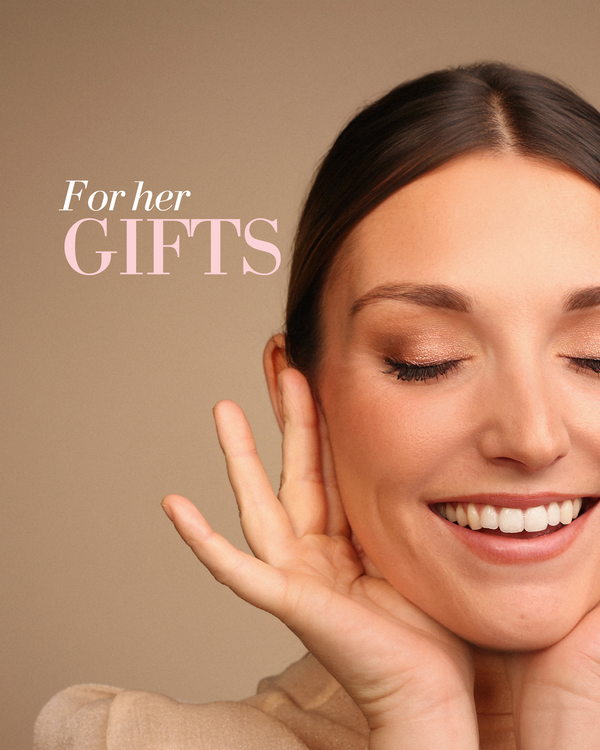 For her
GIFTS