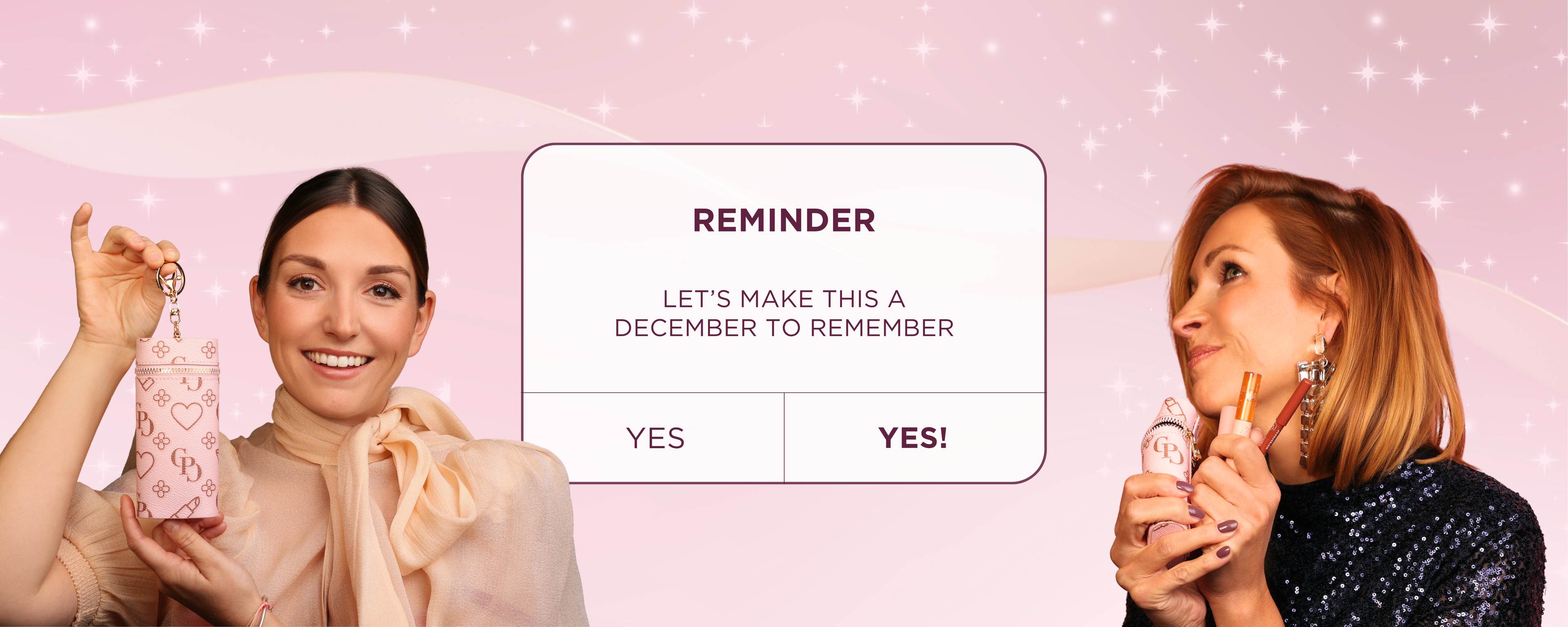 REMINDER

LET'S MAKE THIS A DECEMBER TO REMEMBER

YES

YES!